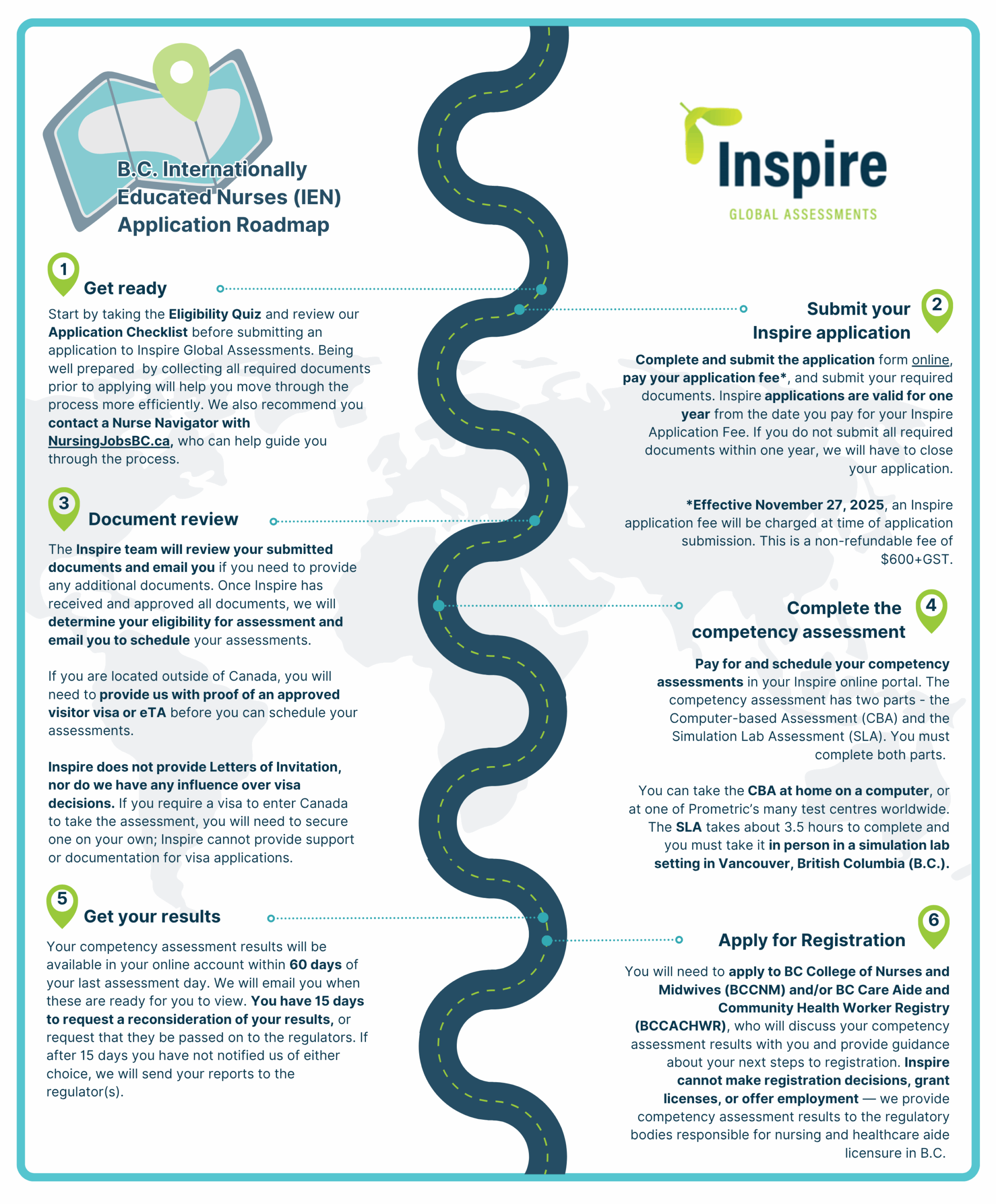 B.C. Internationally Educated Nurses (IEN) Application Roadmap

Inspire
GLOBAL ASSESSMENTS

1
Get ready

Start by taking the Eligibility Quiz and review our Application Checklist before submitting an application to Inspire Global Assessments. Being well prepared by collecting all required documents prior to applying will help you move through the process more efficiently. We also recommend you contact a Nurse Navigator with NursingJobsBC.ca, who can help guide you through the process.

2
Submit your Inspire application

Complete and submit the application form online, pay your application fee*, and submit your required documents. Inspire applications are valid for one year from the date you pay for your Inspire Application Fee. If you do not submit all required documents within one year, we will have to close your application.

*Effective November 27, 2025, an Inspire application fee will be charged at time of application submission. This is a non-refundable fee of $600+GST.

3
Document review

The Inspire team will review your submitted documents and email you if you need to provide any additional documents. Once Inspire has received and approved all documents, we will determine your eligibility for assessment and email you to schedule your assessments.

If you are located outside of Canada, you will need to provide us with proof of an approved visitor visa or eTA before you can schedule your assessments.

Inspire does not provide Letters of Invitation, nor do we have any influence over visa decisions. If you require a visa to enter Canada to take the assessment, you will need to secure one on your own; Inspire cannot provide support or documentation for visa applications.

4
Complete the competency assessment

Pay for and schedule your competency assessments in your Inspire online portal. The competency assessment has two parts - the Computer-based Assessment (CBA) and the Simulation Lab Assessment (SLA). You must complete both parts.

You can take the CBA at home on a computer, or at one of Prometric's many test centres worldwide. The SLA takes about 3.5 hours to complete and you must take it in person in a simulation lab setting in Vancouver, British Columbia (B.C.).

5
Get your results

Your competency assessment results will be available in your online account within 60 days of your last assessment day. We will email you when these are ready for you to view. You have 15 days to request a reconsideration of your results, or request that they be passed on to the regulators. If after 15 days you have not notified us of either choice, we will send your reports to the regulator(s).

6
Apply for Registration

You will need to apply to BC College of Nurses and Midwives (BCCNM) and/or BC Care Aide and Community Health Worker Registry (BCCACHWR), who will discuss your competency assessment results with you and provide guidance about your next steps to registration. Inspire cannot make registration decisions, grant licenses, or offer employment — we provide competency assessment results to the regulatory bodies responsible for nursing and healthcare aide licensure in B.C.